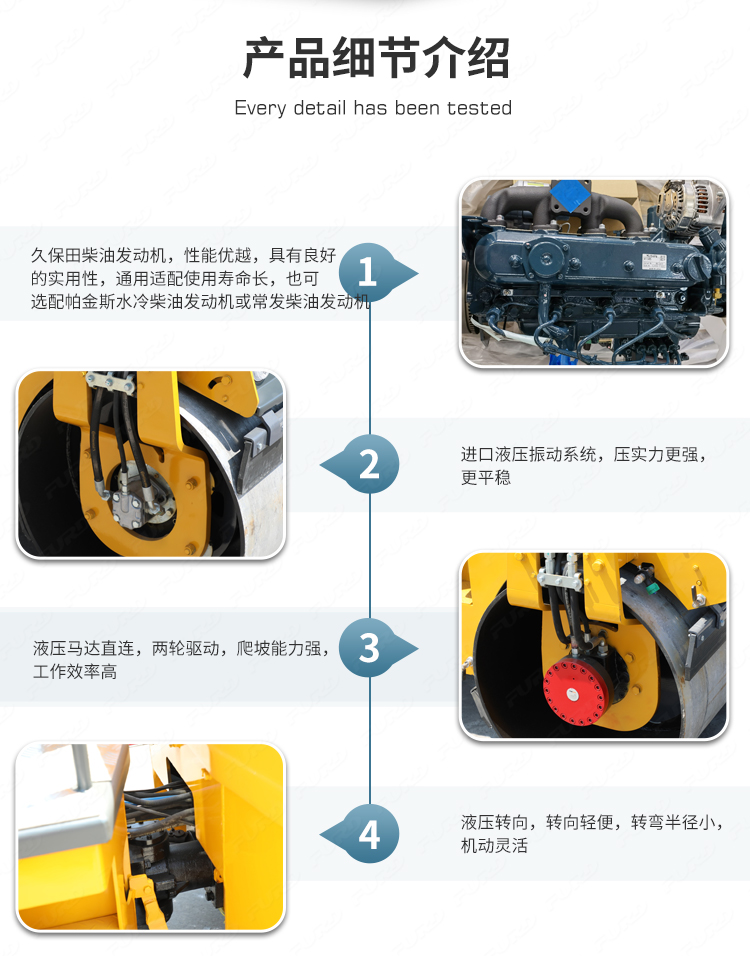 产品细节介绍

Every detail has been tested

久保田柴油发动机，性能优越，具有良好的实用性，通用适配使用寿命长，也可选配帕金斯水冷柴油发动机或常发柴油发动机

1

2

进口液压振动系统，压实力更强，更平稳

液压马达直连，两轮驱动，爬坡能力强，工作效率高

3

4

液压转向，转向轻便，转弯半径小，机动灵活